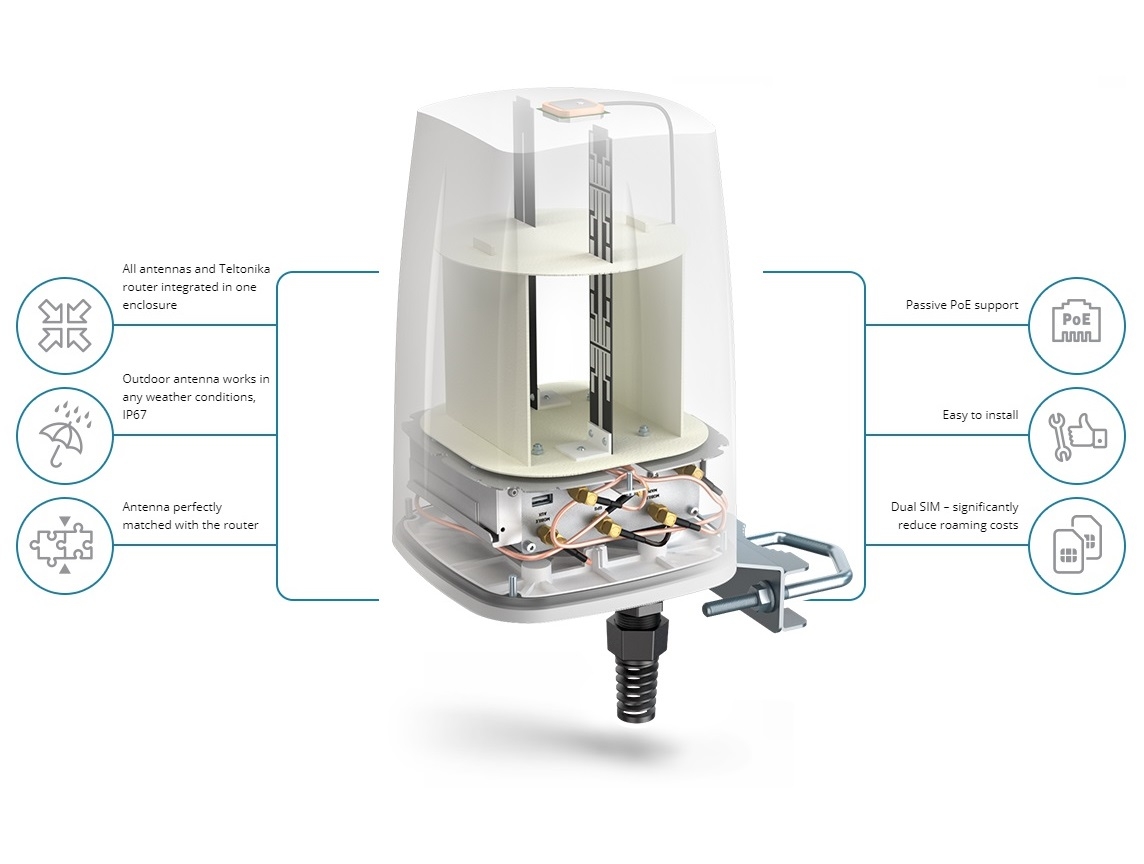 All antennas and Teltonika router integrated in one enclosure

Outdoor antenna works in any weather conditions, IP67

Antenna perfectly matched with the router

Passive PoE support

PoE

Easy to install

Dual SIM – significantly reduce roaming costs